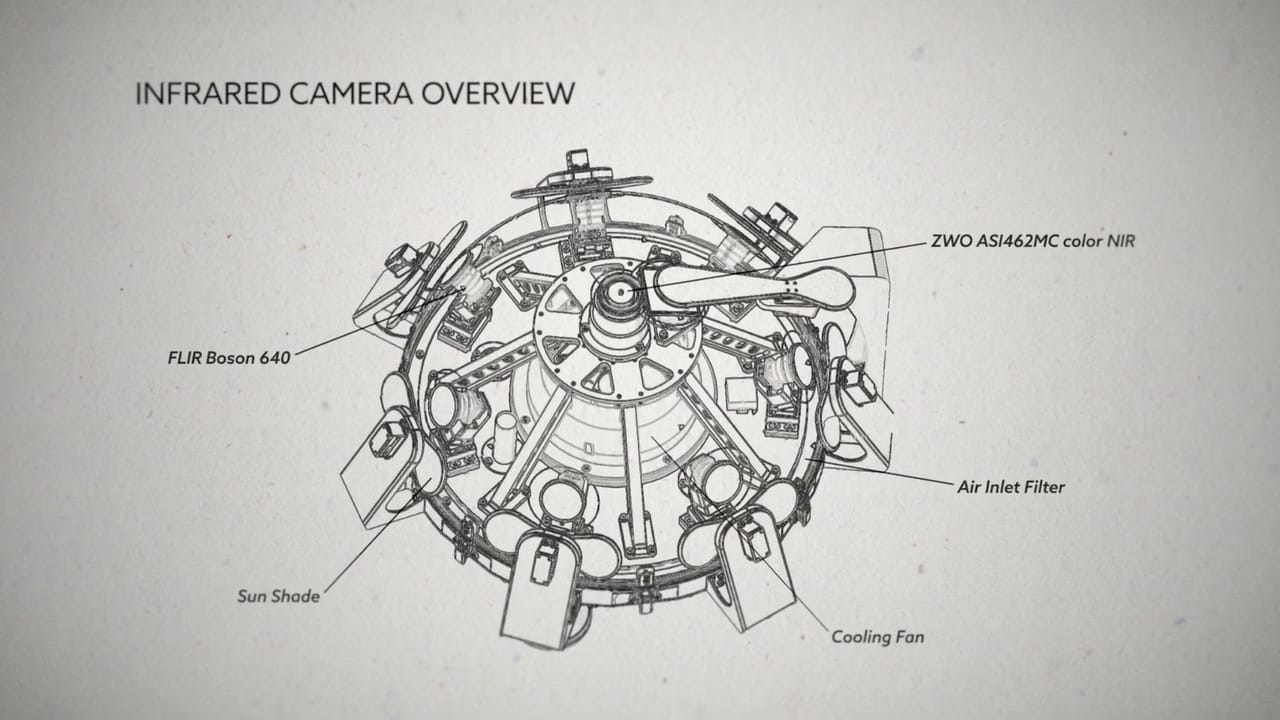 INFRARED CAMERA OVERVIEW

ZWO ASI462MC color NIR

FLIR Boson 640

Air Inlet Filter

Sun Shade

Cooling Fan